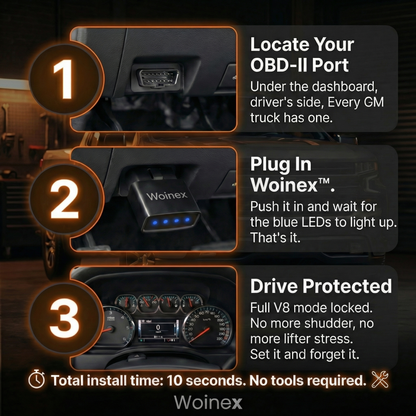 1

Locate Your OBD-II Port

Under the dashboard, driver's side, Every GM truck has one.

2

Woinex

Plug In Woinex™.

Push it in and wait for the blue LEDs to light up. That's it.

3

Drive Protected

Full V8 mode locked. No more shudder, no more lifter stress. Set it and forget it.

Total install time: 10 seconds. No tools required.

Woinex