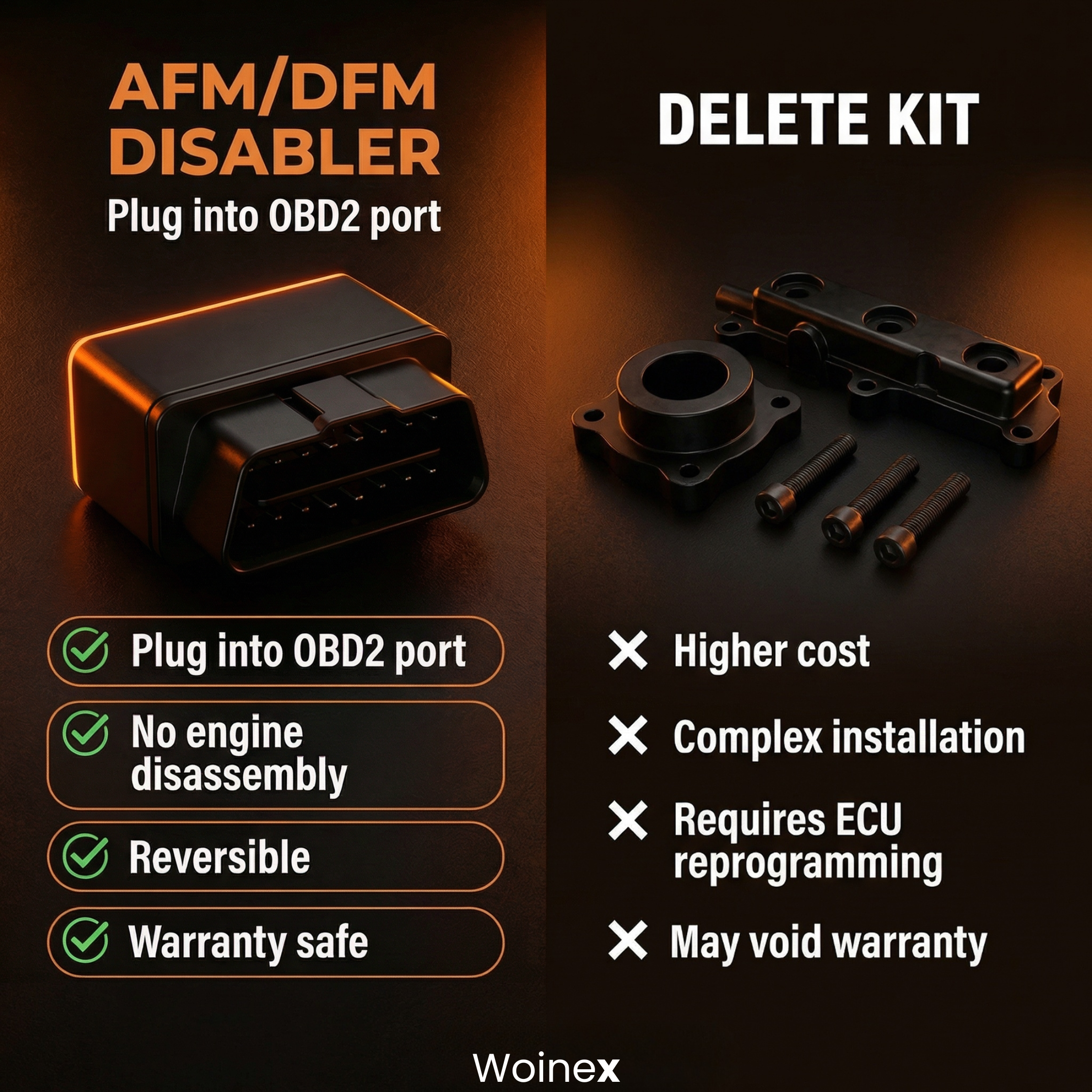 AFM/DFM DISABLER
Plug into OBD2 port

Plug into OBD2 port

No engine disassembly

Reversible

Warranty safe

DELETE KIT

Higher cost

Complex installation

Requires ECU reprogramming

May void warranty

Woinex