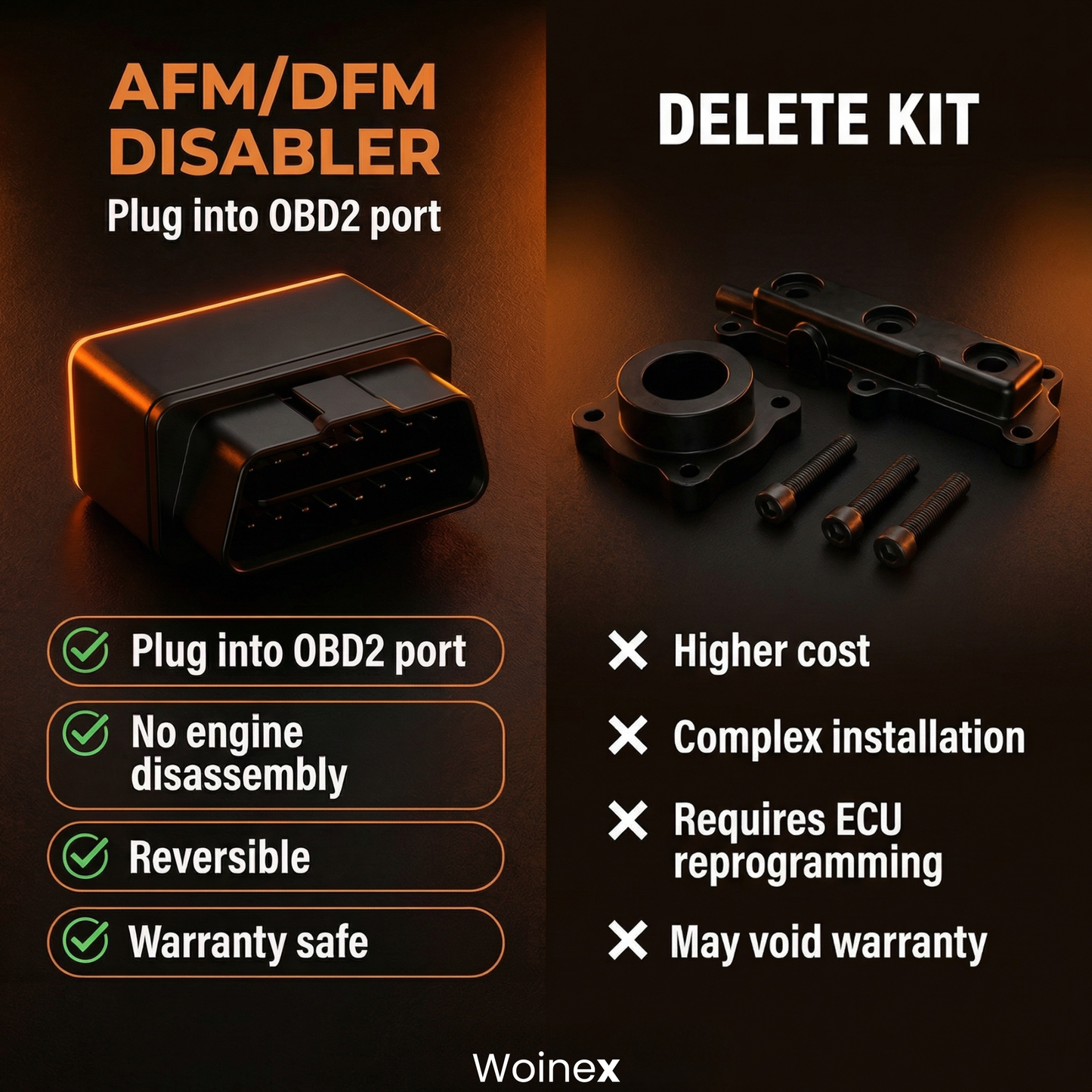 AFM/DFM DISABLER

Plug into OBD2 port

Plug into OBD2 port

No engine disassembly

Reversible

Warranty safe

DELETE KIT

Higher cost

Complex installation

Requires ECU reprogramming

May void warranty

Woinex